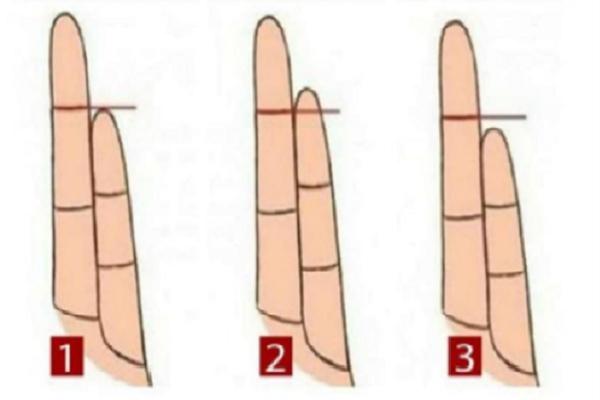 1

2

3