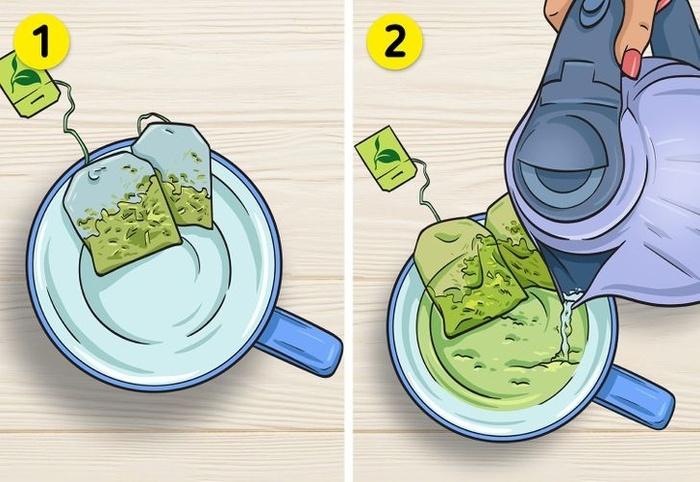 1

2