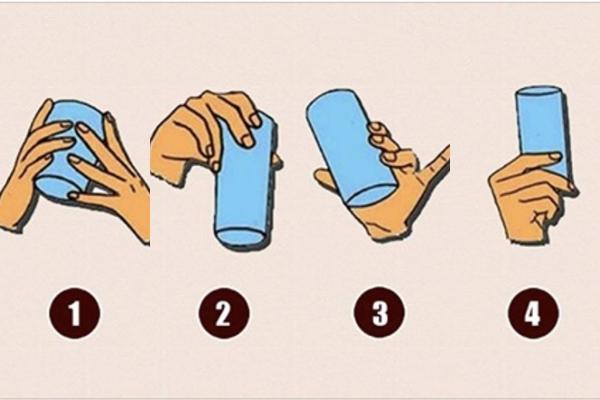 1 2 3 4