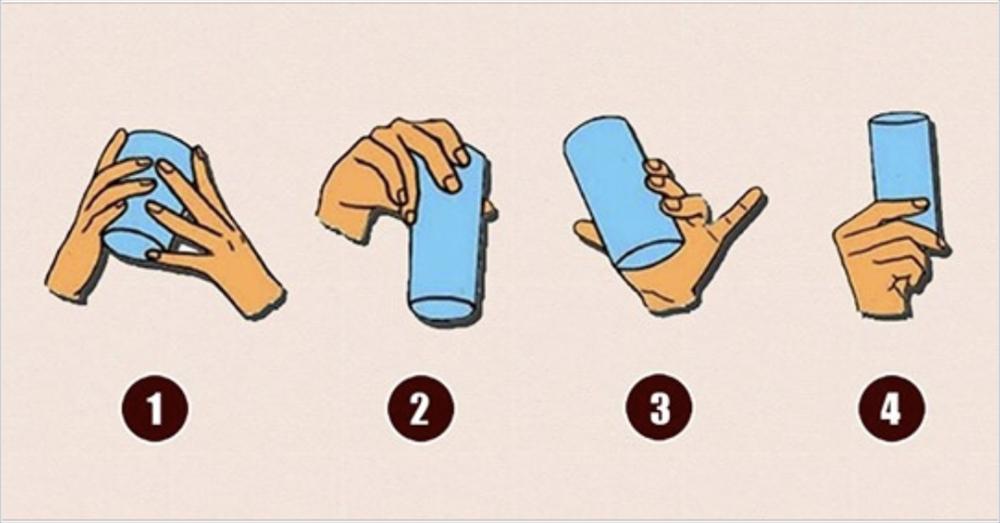 1

2

3

4