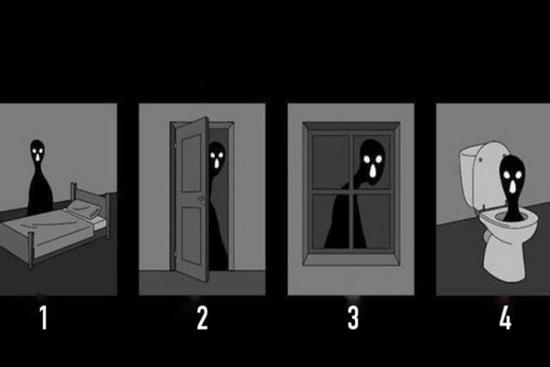 1 2 3 4