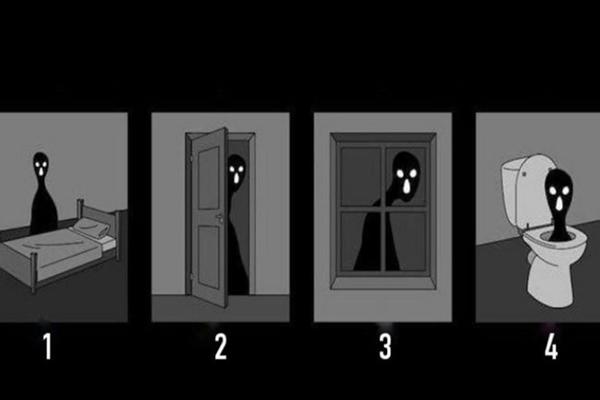 1

2

3

4