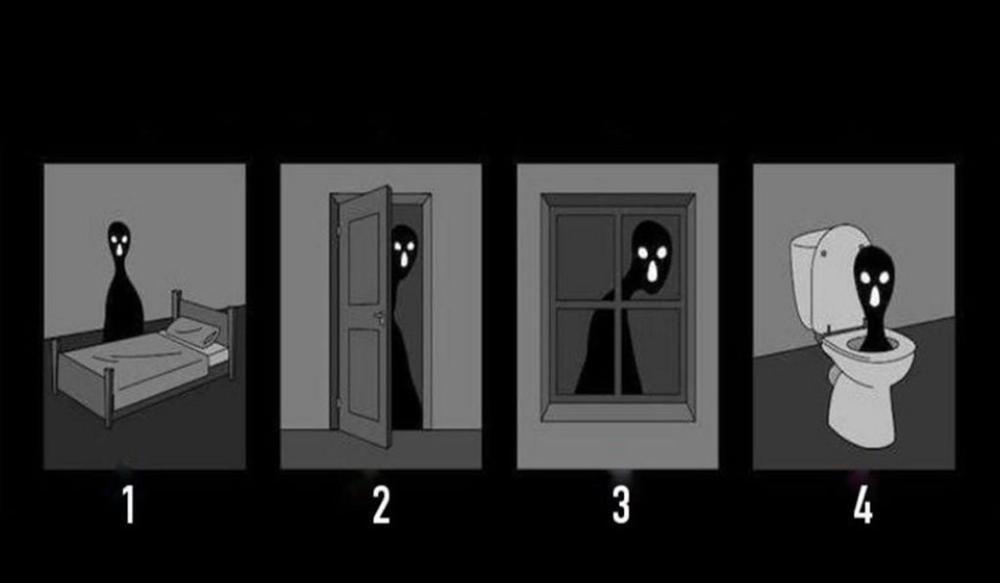 1 2 3 4