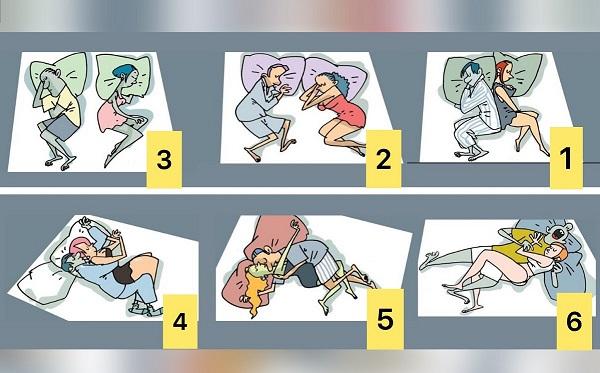 3

2

1

4

5

6