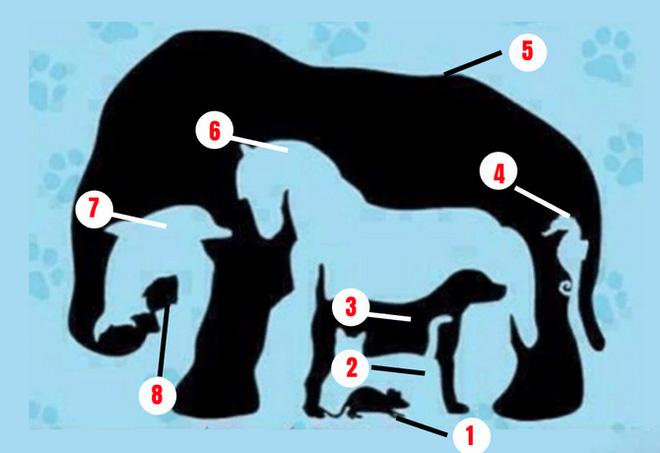 5
6
4
7
3
2
8
1