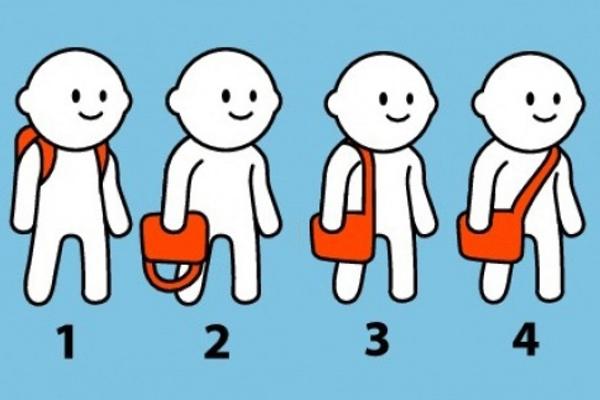 1 2 3 4