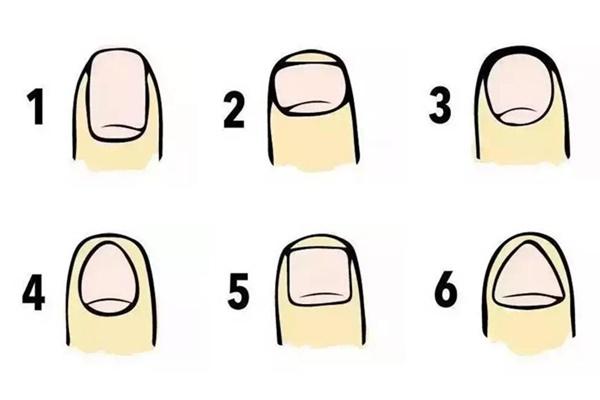 1
2
3
4
5
6