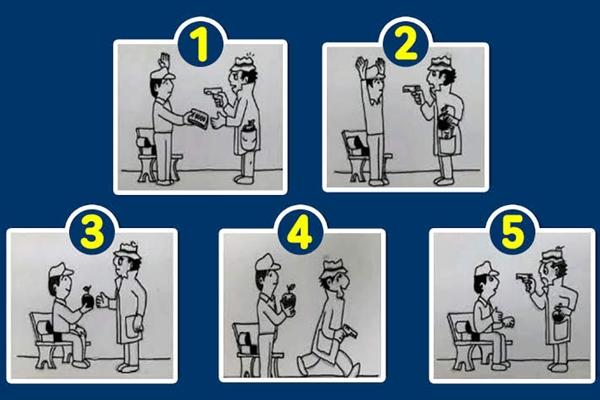 1

2

3

4

5