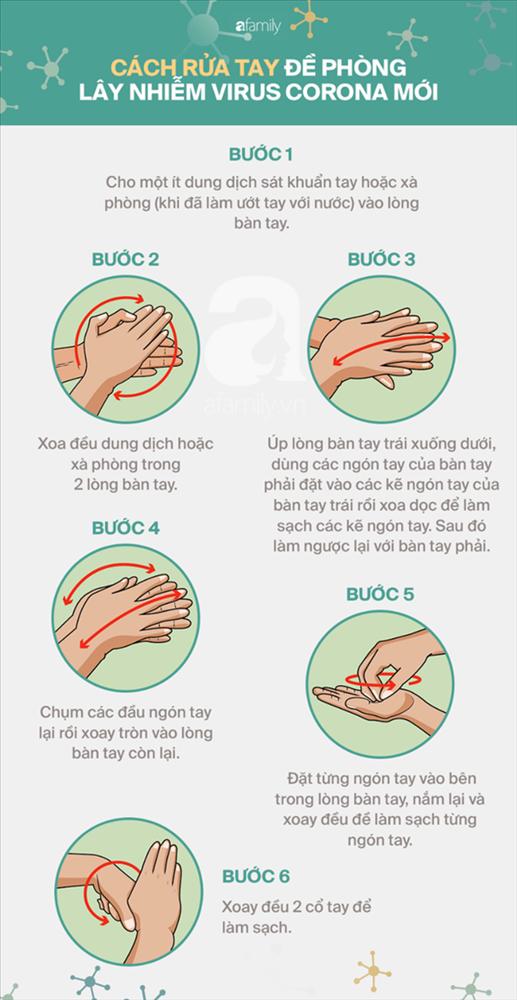 afamily

CÁCH RỬA TAY ĐỂ PHÒNG LÂY NHIỄM VIRUS CORONA MỚI

BƯỚC 1

Cho một ít dung dịch sát khuẩn tay hoặc xà phòng (khi đã làm ướt tay với nước) vào lòng bàn tay.

BƯỚC 2

Xoa đều dung dịch hoặc xà phòng trong 2 lòng bàn tay.

BƯỚC 3

Úp lòng bàn tay trái xuống dưới, dùng các ngón tay của bàn tay phải đặt vào các kẽ ngón tay của bàn tay trái rồi xoa dọc để làm sạch các kẽ ngón tay. Sau đó làm ngược lại với bàn tay phải.

afamily.vn

BƯỚC 4

Chụm các đầu ngón tay lại rồi xoay tròn vào lòng bàn tay còn lại.

BƯỚC 5

Đặt từng ngón tay vào bên trong lòng bàn tay, nắm lại và xoay đều để làm sạch từng ngón tay.

BƯỚC 6

Xoay đều 2 cổ tay để làm sạch.