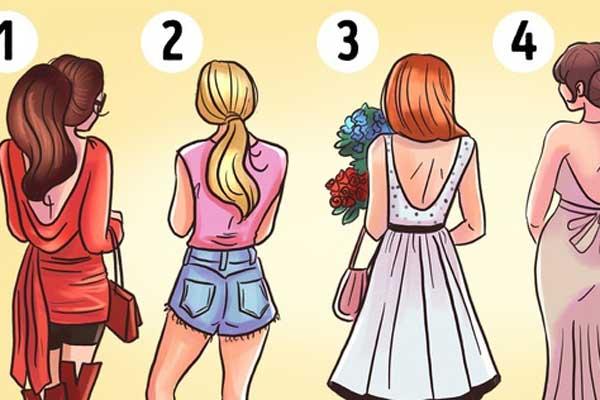 1
2
3
4