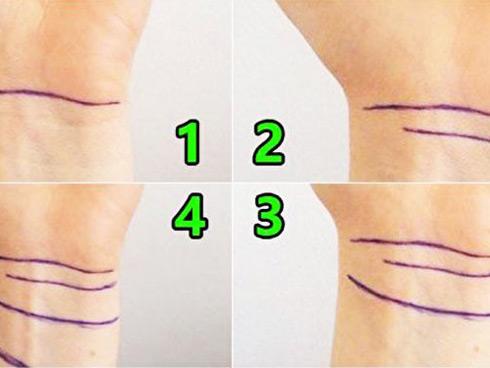 1 2
4 3