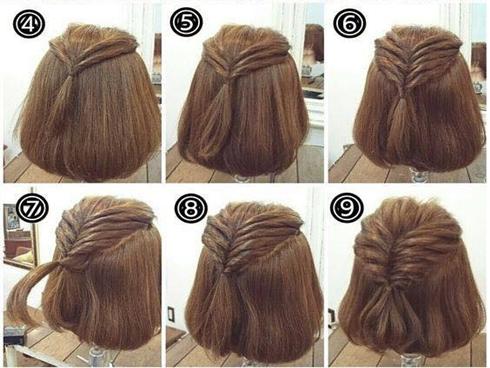 ④
⑤
⑥
⑦
⑧
⑨