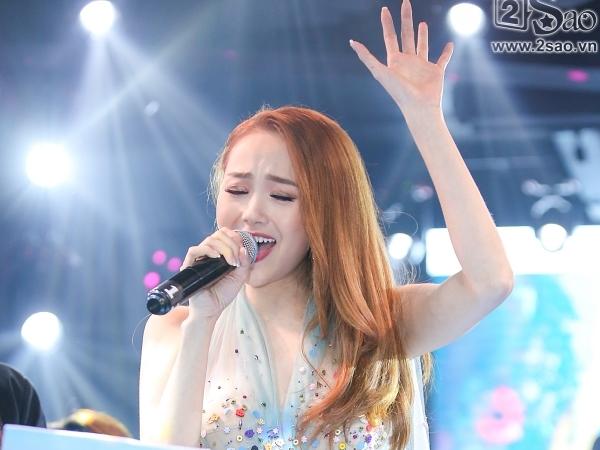 2Sao
www.2sao.vn