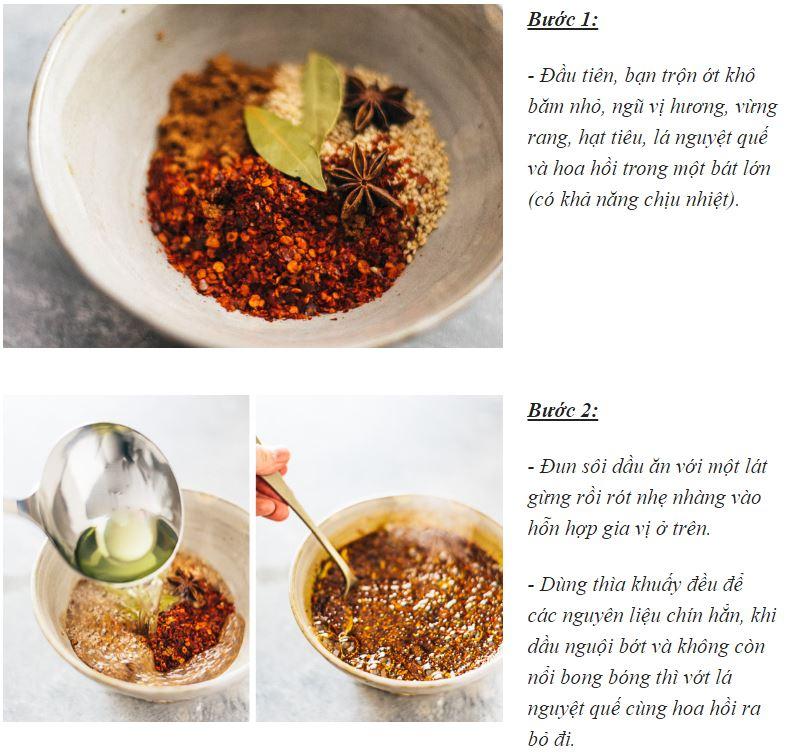 Bước 1:

- Đầu tiên, bạn trộn ớt khô băm nhỏ, ngũ vị hương, vừng rang, hạt tiêu, lá nguyệt quế và hoa hồi trong một bát lớn (có khả năng chịu nhiệt).

Bước 2:

- Đun sôi dầu ăn với một lát gừng rồi rót nhẹ nhàng vào hỗn hợp gia vị ở trên.

- Dùng thìa khuấy đều để các nguyên liệu chín hẳn, khi dầu nguội bớt và không còn nổi bong bóng thì vớt lá nguyệt quế cùng hoa hồi ra bỏ đi.