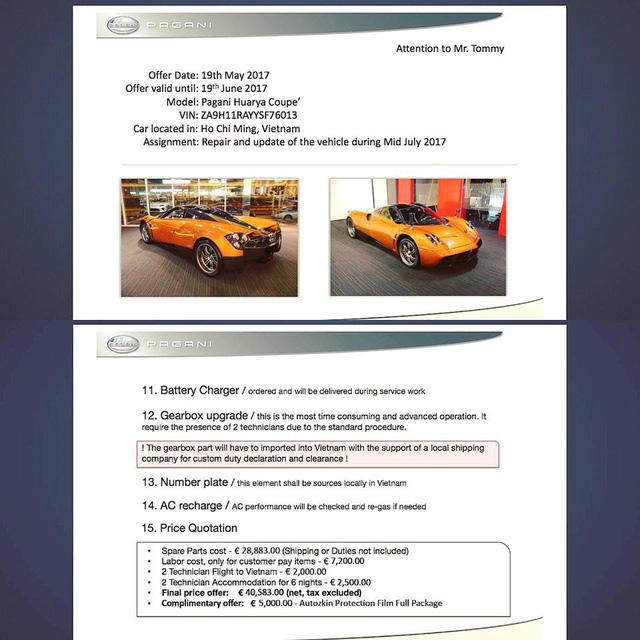 PAGANI

Attention to Mr. Tommy

Offer Date: 19th May 2017
Offer valid until: 19$^{th}$ June 2017
Model: Pagani Huarya Coupe'
VIN: ZA9H11RAYYSF76013
Car located in: Ho Chi Ming, Vietnam
Assignment: Repair and update of the vehicle during Mid July 2017

PAGANI

11. Battery Charger / ordered and will be delivered during service work

12. Gearbox upgrade / this is the most time consuming and advanced operation. It require the presence of 2 technicians due to the standard procedure.

! The gearbox part will have to imported into Vietnam with the support of a local shipping company for custom duty declaration and clearance !

13. Number plate / this element shall be sources locally in Vietnam

14. AC recharge / AC performance will be checked and re-gas if needed

15. Price Quotation

• Spare Parts cost - € 28,883.00 (Shipping or Duties not included)
• Labor cost, only for customer pay items - € 7,200.00
• 2 Technician Flight to Vietnam - € 2,000.00
• 2 Technician Accommodation for 6 nights - € 2,500.00
• Final price offer: € 40,583.00 (net, tax excluded)
• Complimentary offer: € 5,000.00 - Autozkin Protection Film Full Package