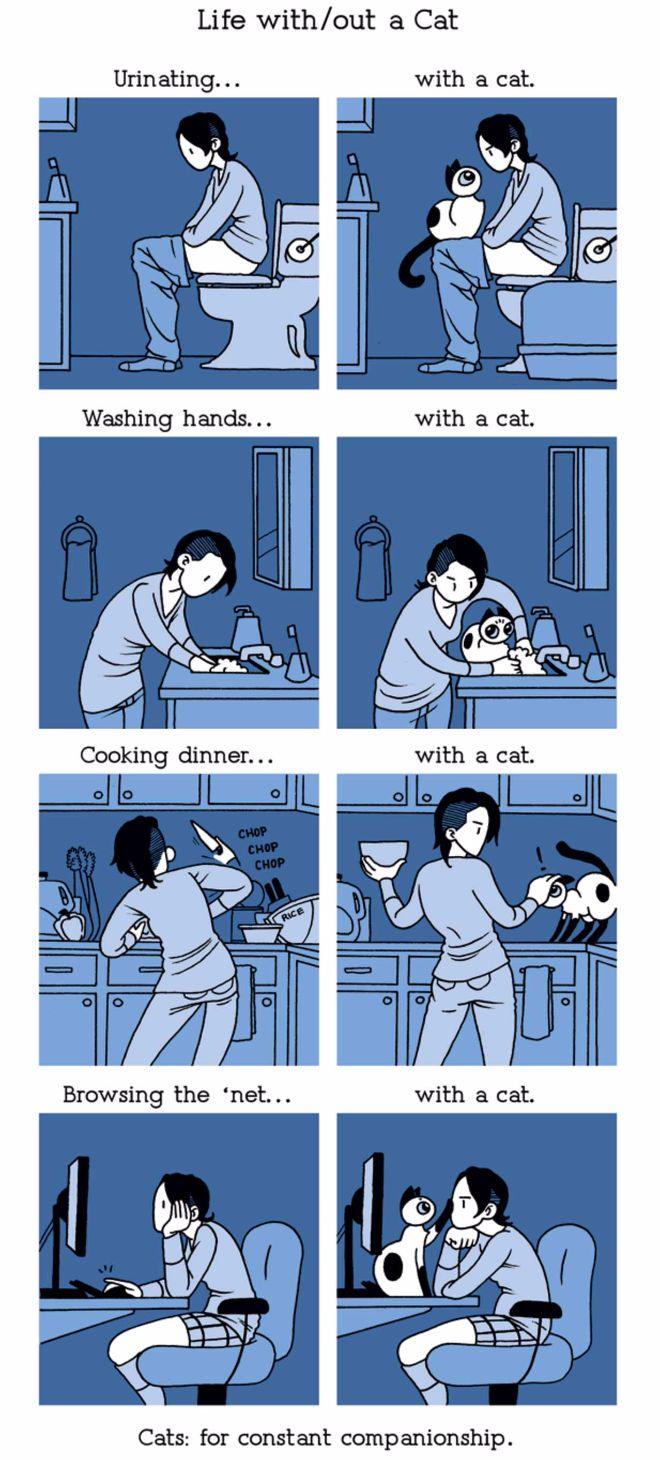 Life with/out a Cat

Urinating...

with a cat.

Washing hands...

with a cat.

Cooking dinner...

CHOP
CHOP
CHOP

RICE

with a cat.

!

Browsing the 'net...

with a cat.

Cats: for constant companionship.