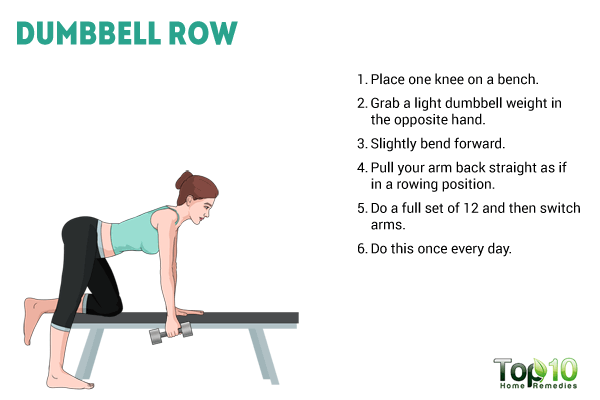 DUMBBELL ROW

1. Place one knee on a bench.
2. Grab a light dumbbell weight in the opposite hand.
3. Slightly bend forward.
4. Pull your arm back straight as if in a rowing position.
5. Do a full set of 12 and then switch arms.
6. Do this once every day.

Top 10 Home Remedies