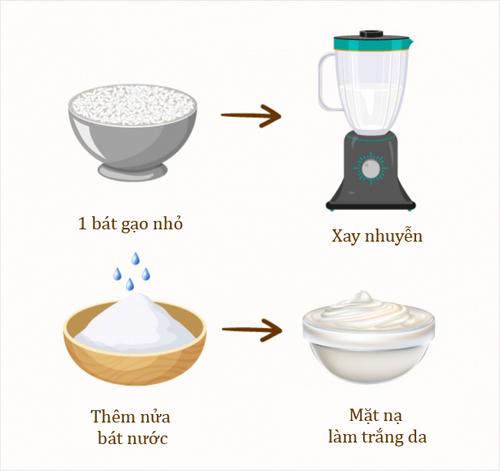 1 bát gạo nhỏ

Xay nhuyễn

Thêm nửa bát nước

Mặt nạ làm trắng da