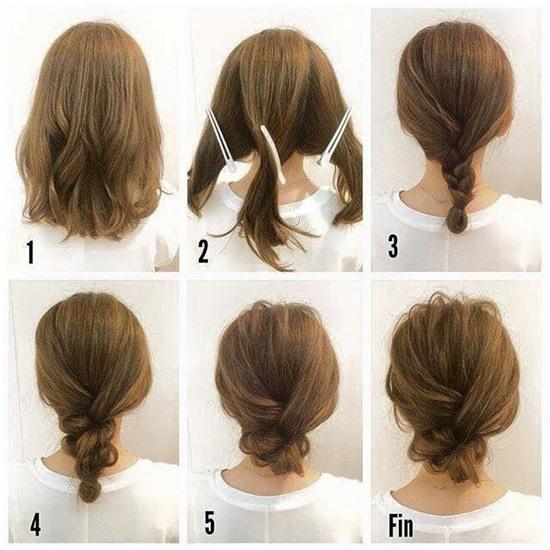 1

2

3

4

5

Fin