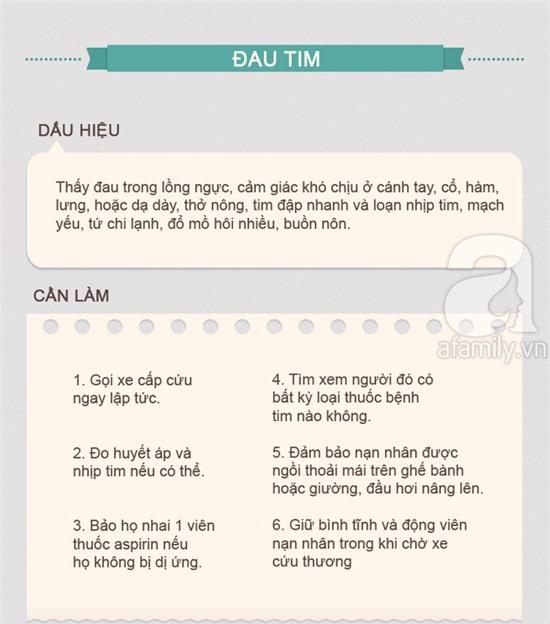 ĐAU TIM

DẤU HIỆU

Thấy đau trong lồng ngực, cảm giác khó chịu ở cánh tay, cổ, hàm, lưng, hoặc dạ dày, thở nông, tim đập nhanh và loạn nhịp tim, mạch yếu, tứ chi lạnh, đổ mồ hôi nhiều, buồn nôn.

CẦN LÀM

afamily.vn

1. Gọi xe cấp cứu ngay lập tức.

2. Đo huyết áp và nhịp tim nếu có thể.

3. Bảo họ nhai 1 viên thuốc aspirin nếu họ không bị dị ứng.

4. Tìm xem người đó có bất kỳ loại thuốc bệnh tim nào không.

5. Đảm bảo nạn nhân được ngồi thoải mái trên ghế bành hoặc giường, đầu hơi nâng lên.

6. Giữ bình tĩnh và động viên nạn nhân trong khi chờ xe cứu thương