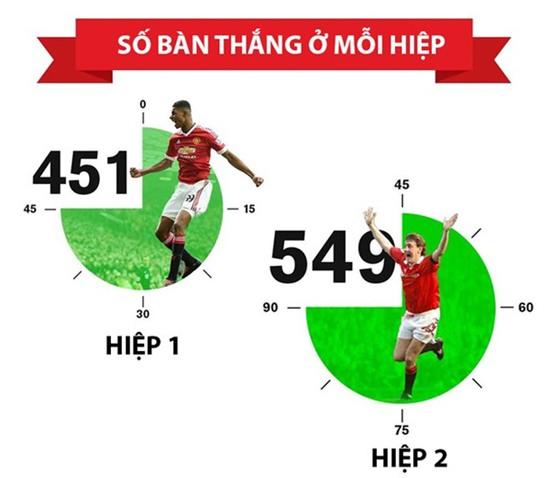 SỐ BÀN THẮNG Ở MỖI HIỆP

0
451
45
15
30
HIỆP 1

45
549
90
60
75
HIỆP 2