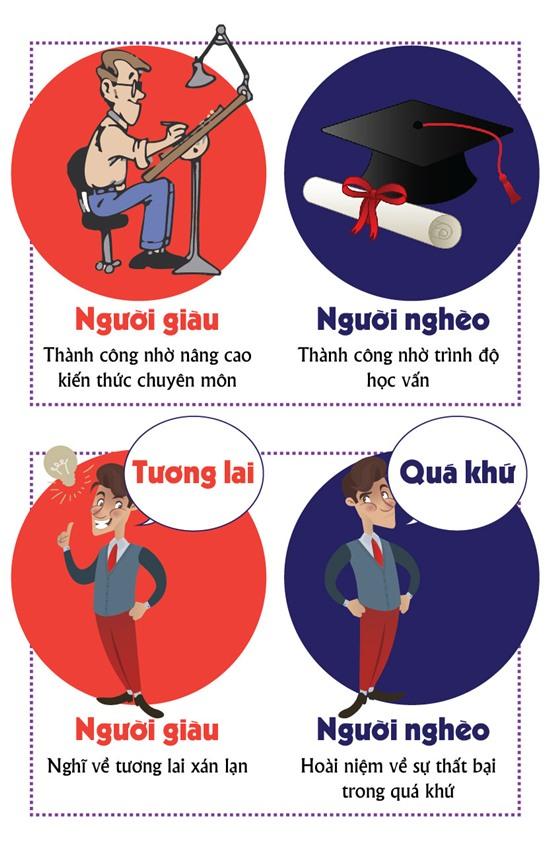 Người giàu
Thành công nhờ nâng cao kiến thức chuyên môn

Người nghèo
Thành công nhờ trình độ học vấn

Tương lai

Quá khứ

Người giàu
Nghĩ về tương lai xán lạn

Người nghèo
Hoài niệm về sự thất bại trong quá khứ