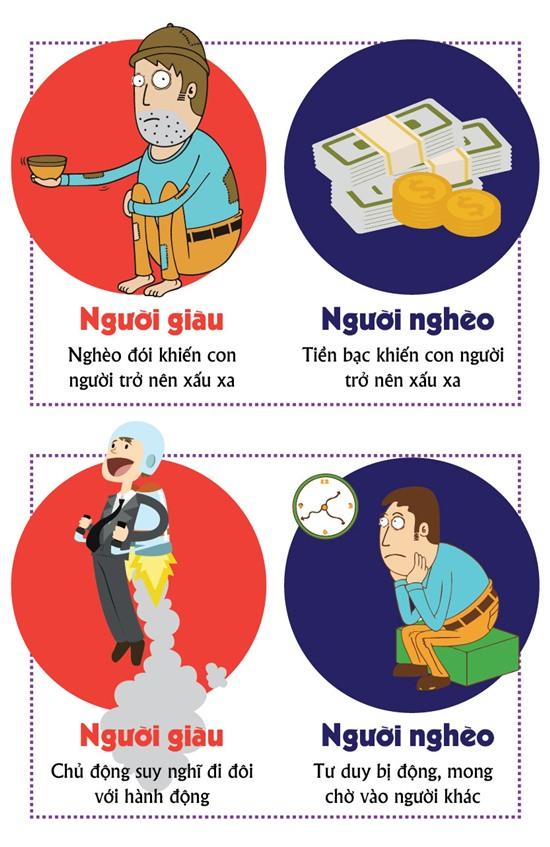 Người giàu
Nghèo đói khiến con người trở nên xấu xa

Người nghèo
Tiền bạc khiến con người trở nên xấu xa

Người giàu
Chủ động suy nghĩ đi đôi với hành động

Người nghèo
Tư duy bị động, mong chờ vào người khác