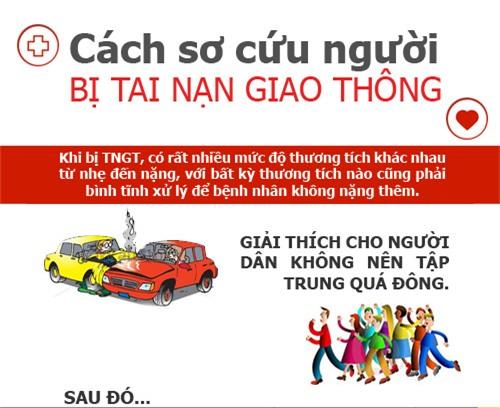 Cách sơ cứu người
BỊ TAI NẠN GIAO THÔNG

Khi bị TNGT, có rất nhiều mức độ thương tích khác nhau từ nhẹ đến nặng, với bất kỳ thương tích nào cũng phải bình tĩnh xử lý để bệnh nhân không nặng thêm.

GIẢI THÍCH CHO NGƯỜI DÂN KHÔNG NÊN TẬP TRUNG QUÁ ĐÔNG.

SAU ĐÓ...